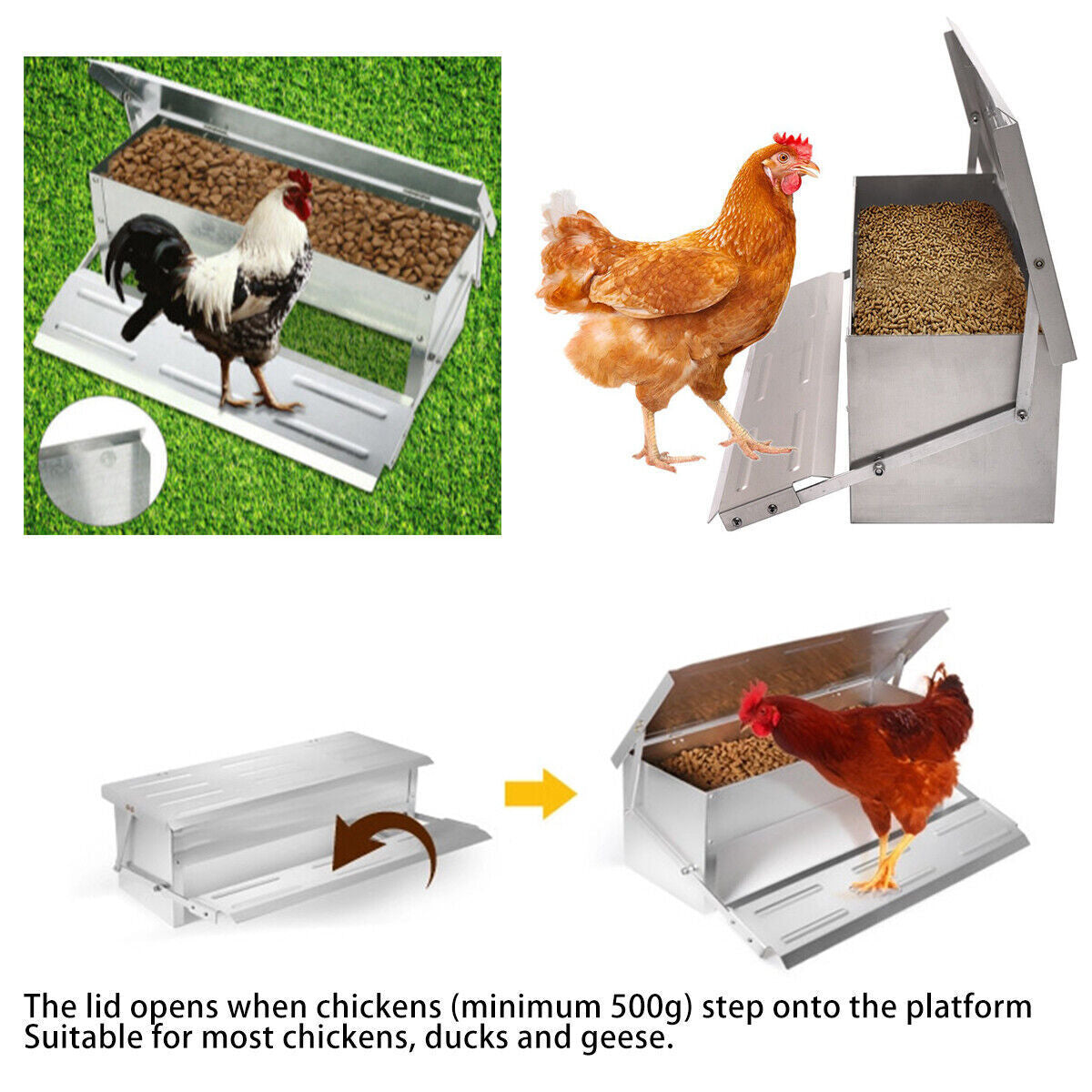 The lid opens when chickens (minimum 500g) step onto the platform
Suitable for most chickens, ducks and geese.