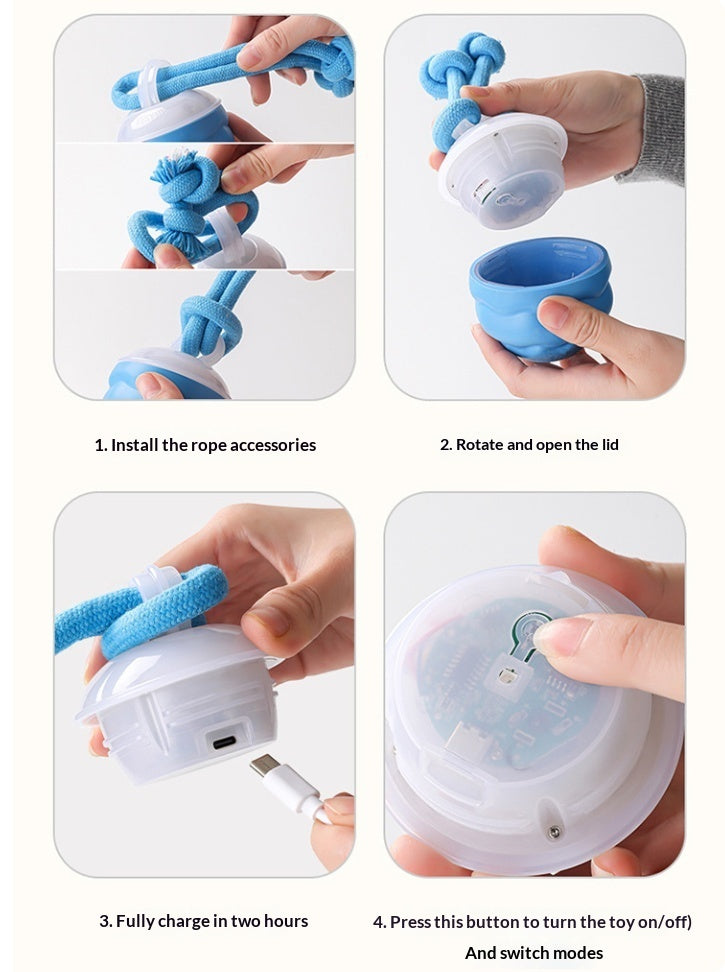 1. Install the rope accessories

2. Rotate and open the lid

3. Fully charge in two hours

4. Press this button to turn the toy on/off) And switch modes